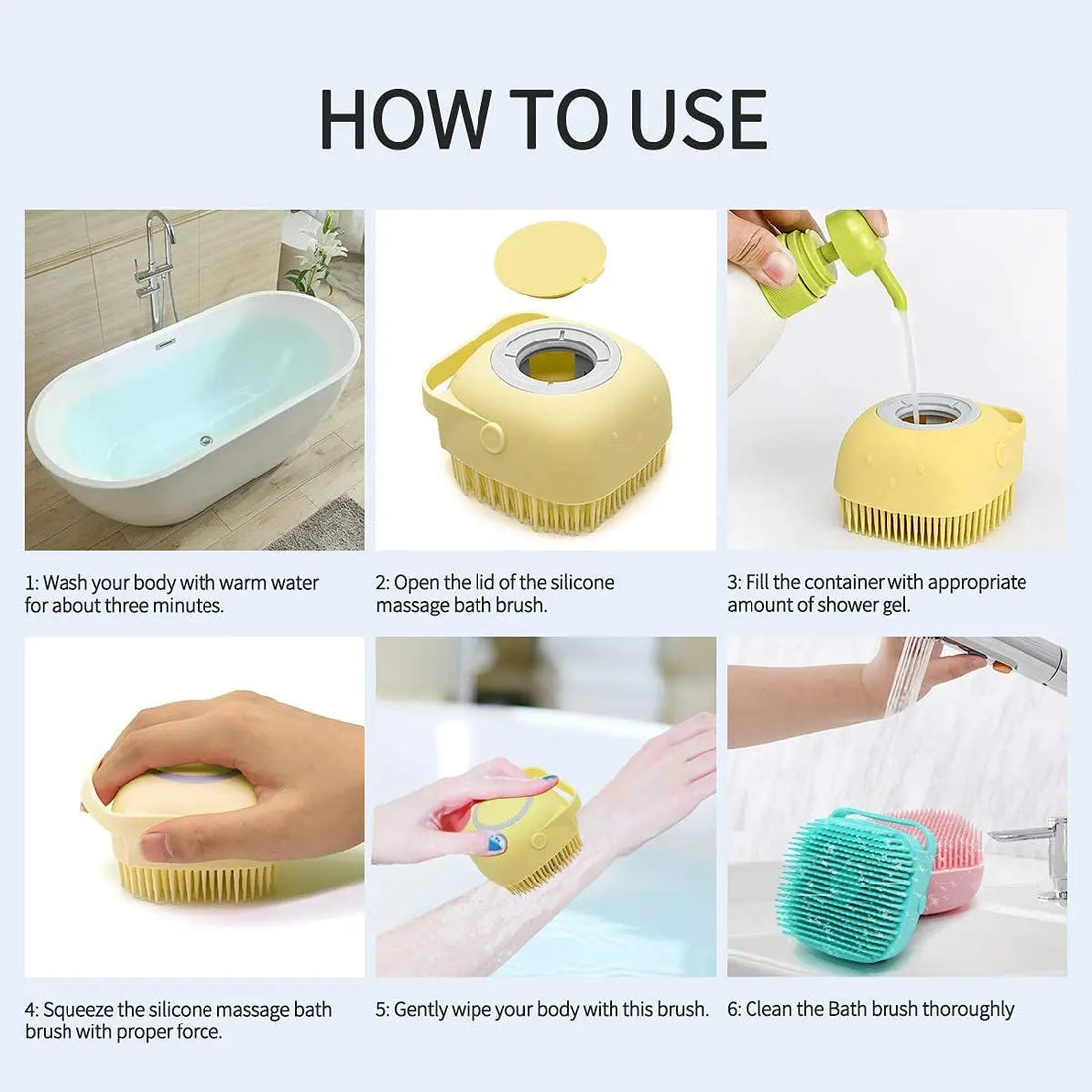 HOW TO USE

1: Wash your body with warm water for about three minutes.

2: Open the lid of the silicone massage bath brush.

3: Fill the container with appropriate amount of shower gel.

4: Squeeze the silicone massage bath brush with proper force.

5: Gently wipe your body with this brush.

6: Clean the Bath brush thoroughly